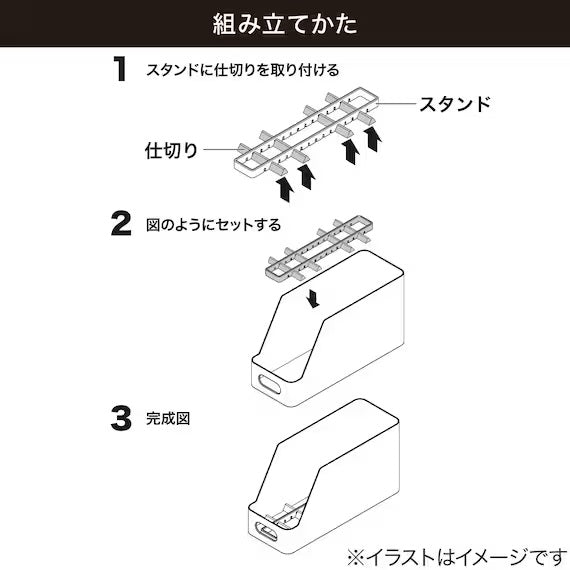 組み立てかた

1 スタンドに仕切りを取り付ける

スタンド

仕切り

2 図のようにセットする

3 完成図

※イラストはイメージです