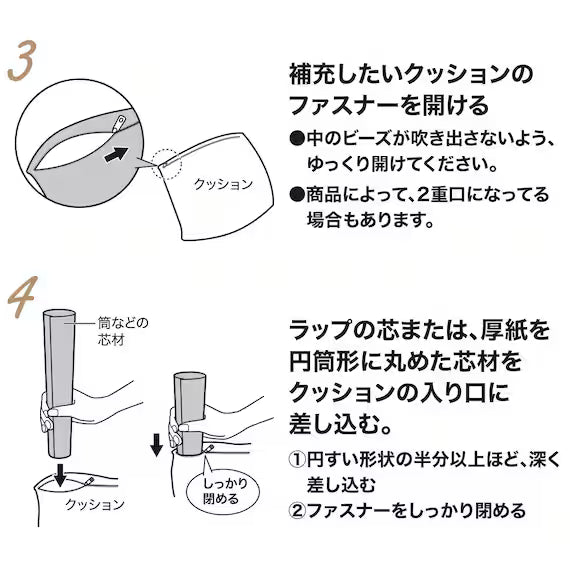 3

クッション

補充したいクッションのファスナーを開ける

●中のビーズが吹き出さないよう、ゆっくり開けてください。

●商品によって、2重口になってる場合もあります。

4

筒などの芯材

クッション

しっかり閉める

ラップの芯または、厚紙を円筒形に丸めた芯材をクッションの入り口に差し込む。

①円すい形状の半分以上ほど、深く差し込む

②ファスナーをしっかり閉める