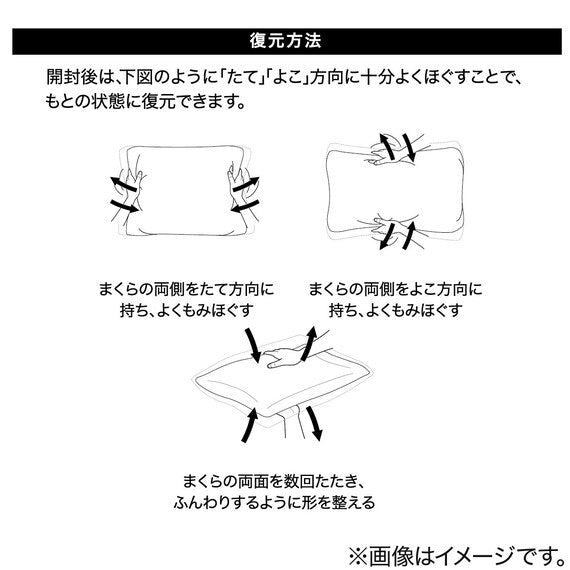 復元方法

開封後は、下図のように「たて」「よこ」方向に十分よくほぐすことで、もとの状態に復元できます。

まくらの両側をたて方向に持ち、よくもみほぐす

まくらの両側をよこ方向に持ち、よくもみほぐす

まくらの両面を数回たたき、ふんわりするように形を整える

※画像はイメージです。