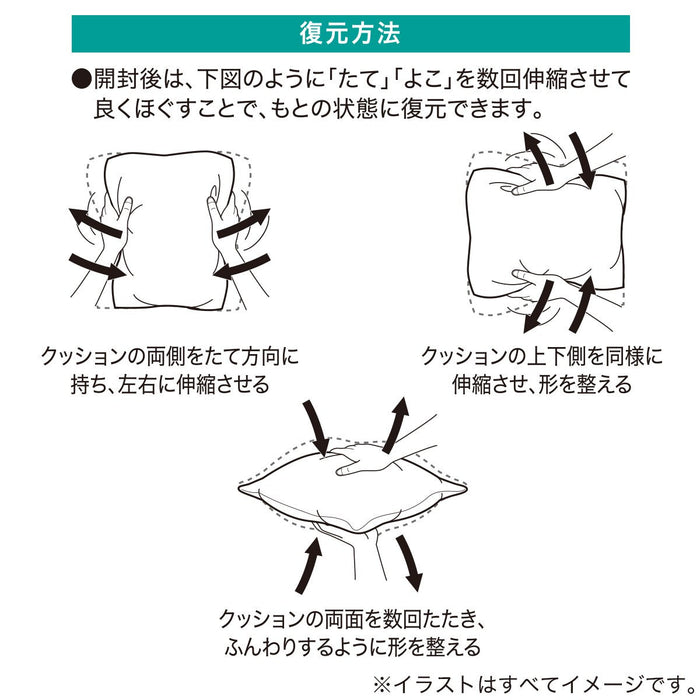 復元方法

●開封後は、下図のように「たて」「よこ」を数回伸縮させて良くほぐすことで、もとの状態に復元できます。

クッションの両側をたて方向に持ち、左右に伸縮させる

クッションの上下側を同様に伸縮させ、形を整える

クッションの両面を数回たたき、ふんわりするように形を整える

※イラストはすべてイメージです。