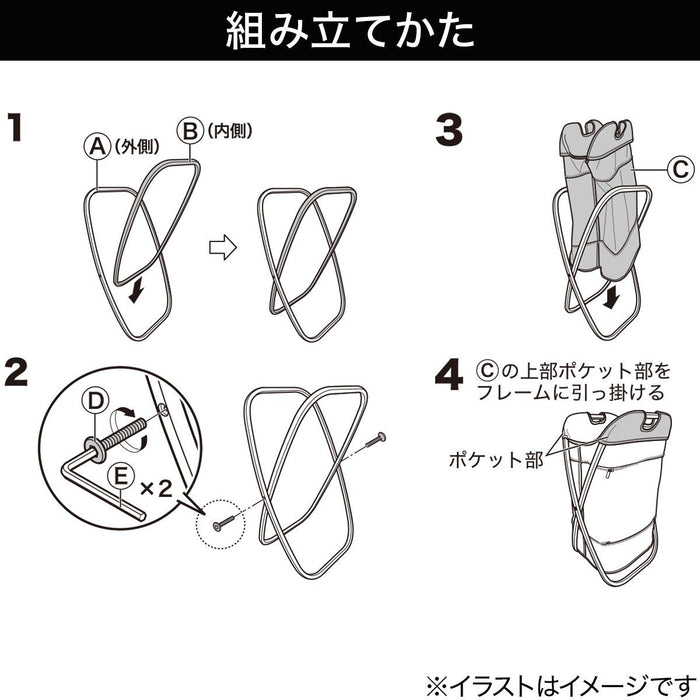 組み立てかた

1

Ⓐ（外側）

Ⓑ（内側）

2

Ⓓ

Ⓔ ×2

3

Ⓒ

4

Ⓒの上部ポケット部をフレームに引っ掛ける

ポケット部

※イラストはイメージです