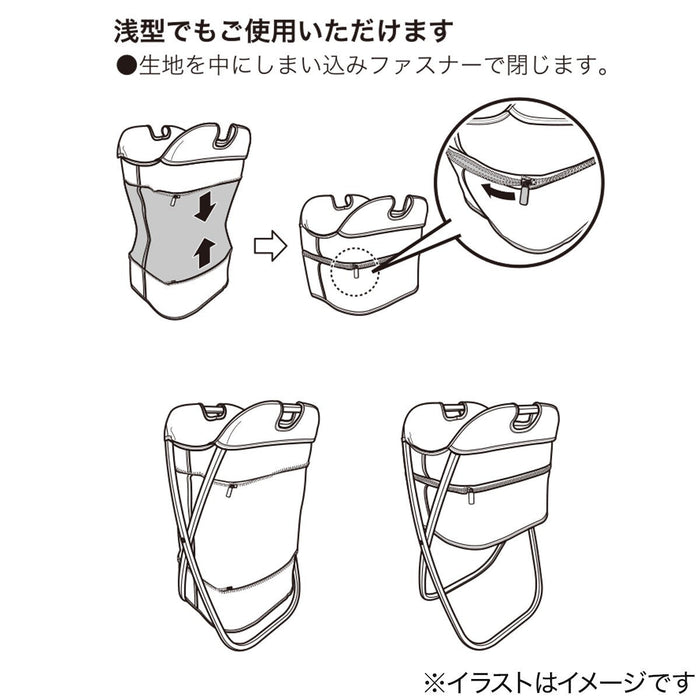 浅型でもご使用いただけます
●生地を中にしまい込みファスナーで閉じます。

※イラストはイメージです