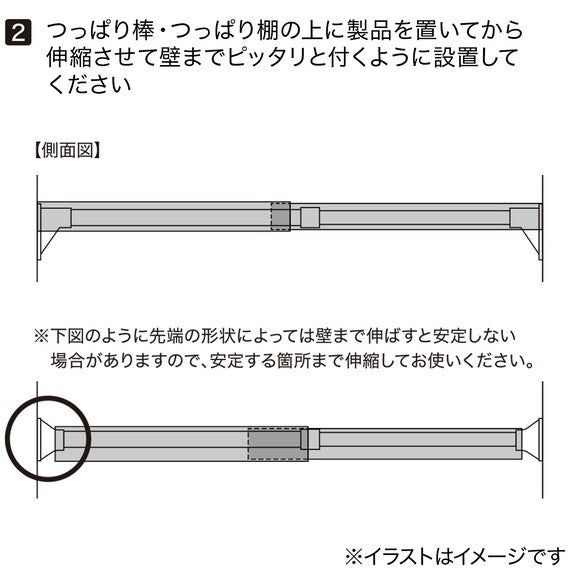 2 つっぱり棒・つっぱり棚の上に製品を置いてから伸縮させて壁までピッタリと付くように設置してください

【側面図】

※下図のように先端の形状によっては壁まで伸ばすと安定しない場合がありますので、安定する箇所まで伸縮してお使いください。

※イラストはイメージです