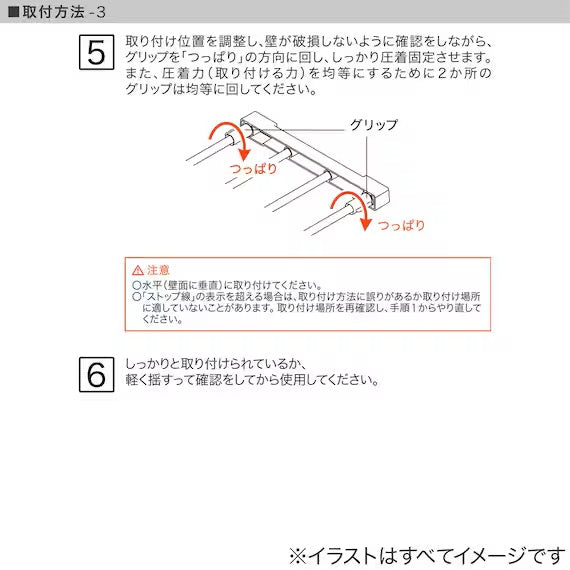 ■取付方法 -3

5

取り付け位置を調整し、壁が破損しないように確認をしながら、グリップを「つっぱり」の方向に回し、しっかり圧着固定させます。また、圧着力（取り付ける力）を均等にするために２か所のグリップは均等に回してください。

グリップ

つっぱり

つっぱり

⚠ 注意
○水平（壁面に垂直）に取り付けてください。
○「ストップ線」の表示を超える場合は、取り付け方法に誤りがあるか取り付け場所に適していないことがあります。取り付け場所を再確認し、手順1からやり直してください。

6

しっかりと取り付けられているか、軽く揺すって確認をしてから使用してください。

※イラストはすべてイメージです