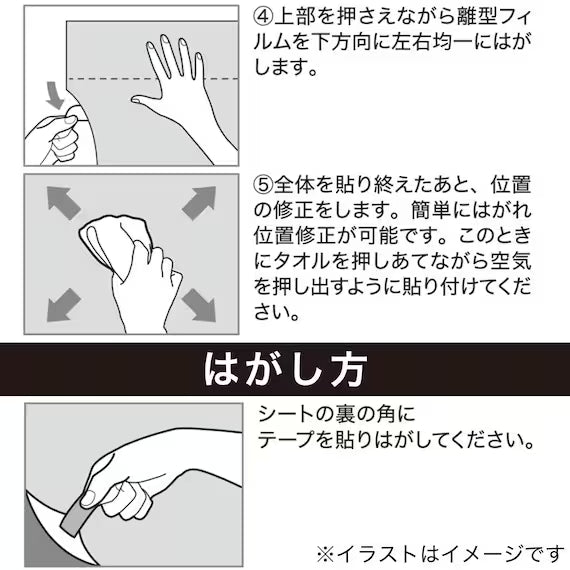 ④上部を押さえながら離型フィルムを下方向に左右均一にはがします。

⑤全体を貼り終えたあと、位置の修正をします。簡単にはがれ位置修正が可能です。このときにタオルを押しあてながら空気を押し出すように貼り付けてください。

はがし方

シートの裏の角に
テープを貼りはがしてください。

※イラストはイメージです