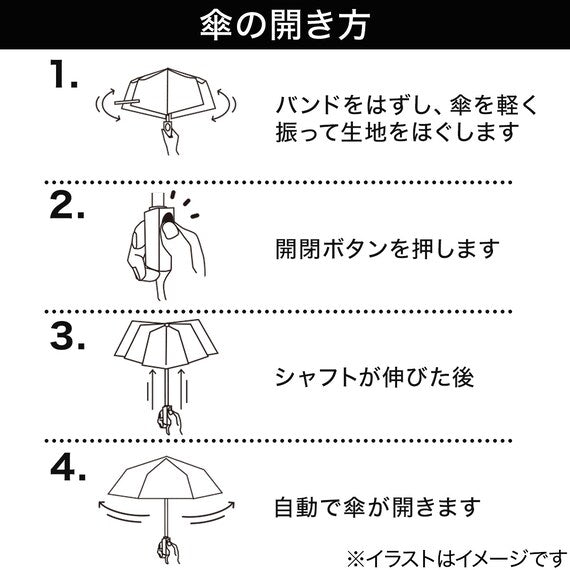 傘の開き方

1.

バンドをはずし、傘を軽く振って生地をほぐします

2.

開閉ボタンを押します

3.

シャフトが伸びた後

4.

自動で傘が開きます

※イラストはイメージです