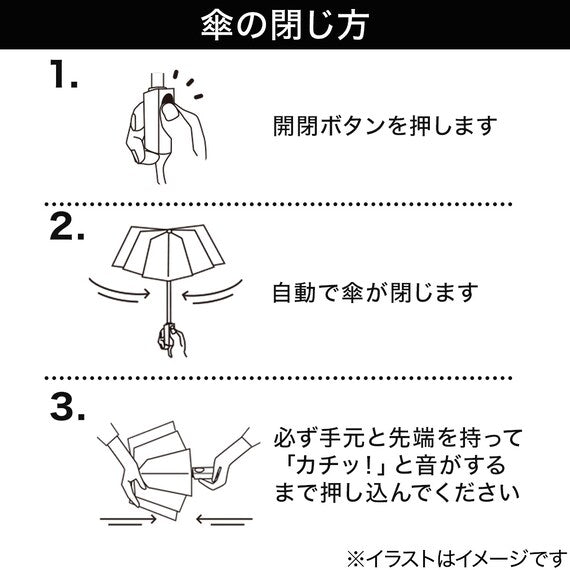 傘の閉じ方

1.

開閉ボタンを押します

2.

自動で傘が閉じます

3.

必ず手元と先端を持って「カチッ!」と音がするまで押し込んでください

※イラストはイメージです