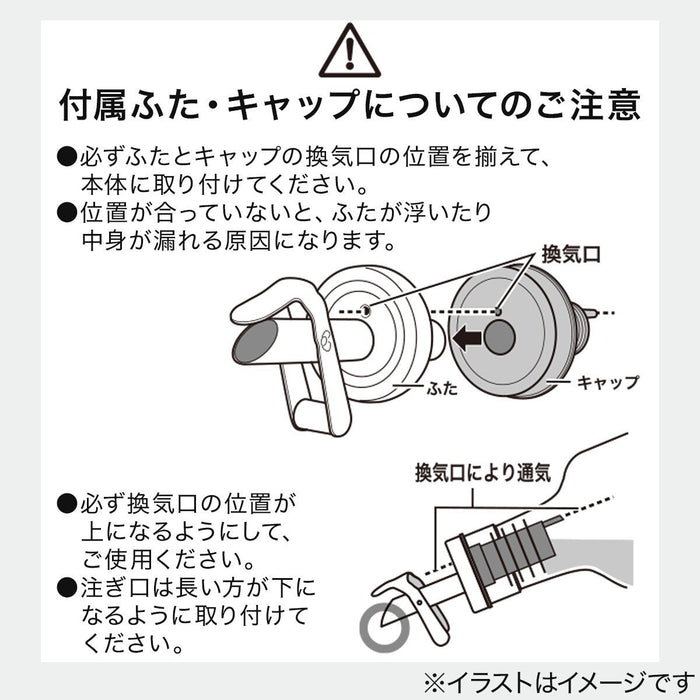 付属ふた・キャップについてのご注意

●必ずふたとキャップの換気口の位置を揃えて、本体に取り付けてください。
●位置が合っていないと、ふたが浮いたり中身が漏れる原因になります。

換気口

ふた

キャップ

換気口により通気

●必ず換気口の位置が上になるようにして、ご使用ください。
●注ぎ口は長い方が下になるように取り付けてください。

※イラストはイメージです