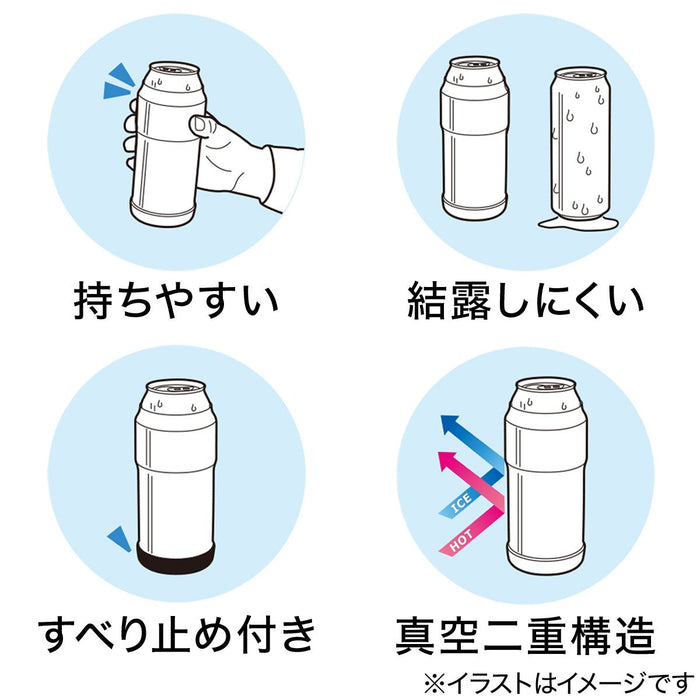 持ちやすい

結露しにくい

すべり止め付き

ICE

HOT

真空二重構造

※イラストはイメージです