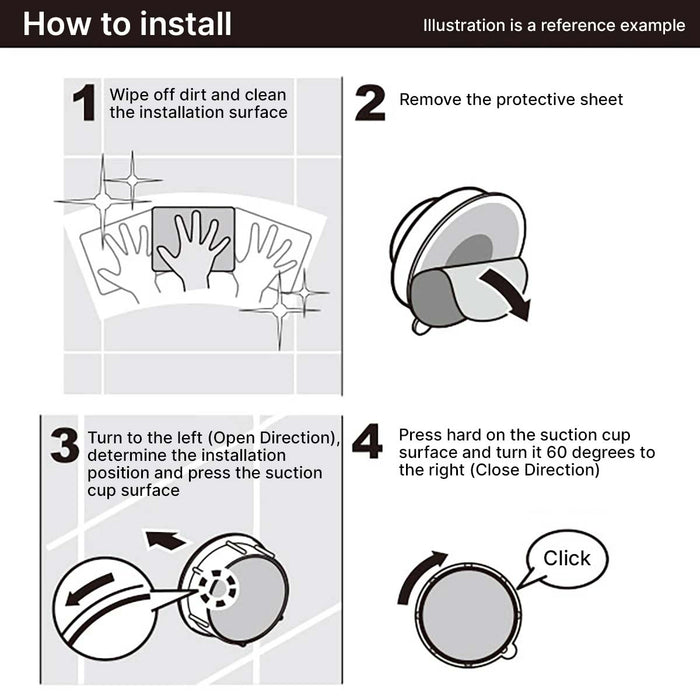 How to install

Illustration is a reference example

1 Wipe off dirt and clean the installation surface

2 Remove the protective sheet

3 Turn to the left (Open Direction), determine the installation position and press the suction cup surface

4 Press hard on the suction cup surface and turn it 60 degrees to the right (Close Direction)

Click