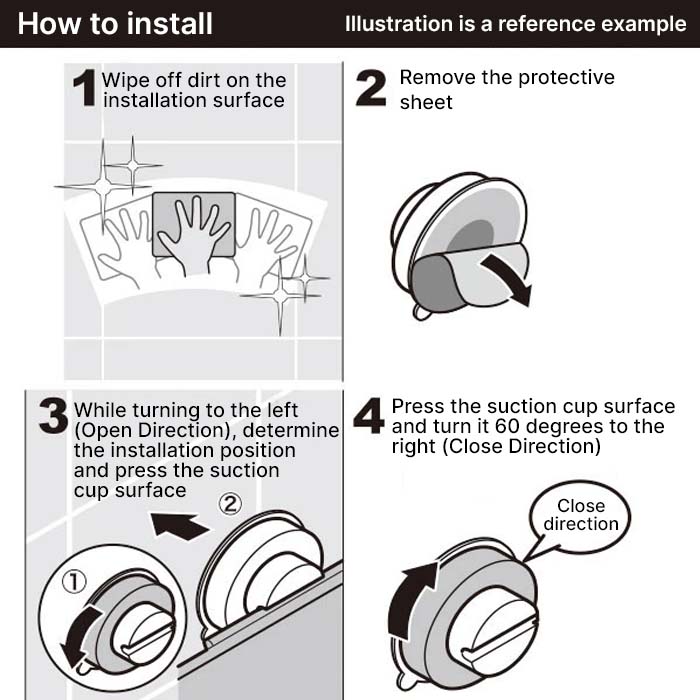 How to install

Illustration is a reference example

1 Wipe off dirt on the installation surface

2 Remove the protective sheet

3 While turning to the left (Open Direction), determine the installation position and press the suction cup surface

②

①

4 Press the suction cup surface and turn it 60 degrees to the right (Close Direction)

Close direction