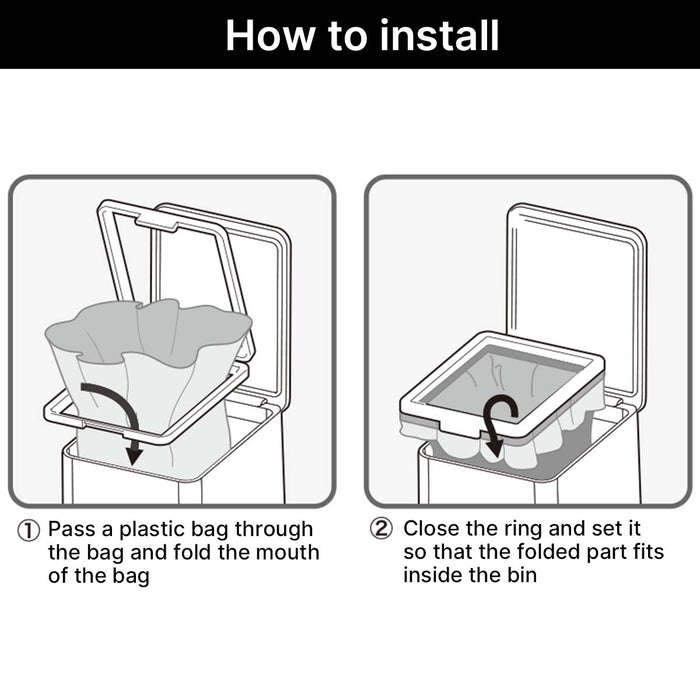 How to install

① Pass a plastic bag through the bag and fold the mouth of the bag

② Close the ring and set it so that the folded part fits inside the bin