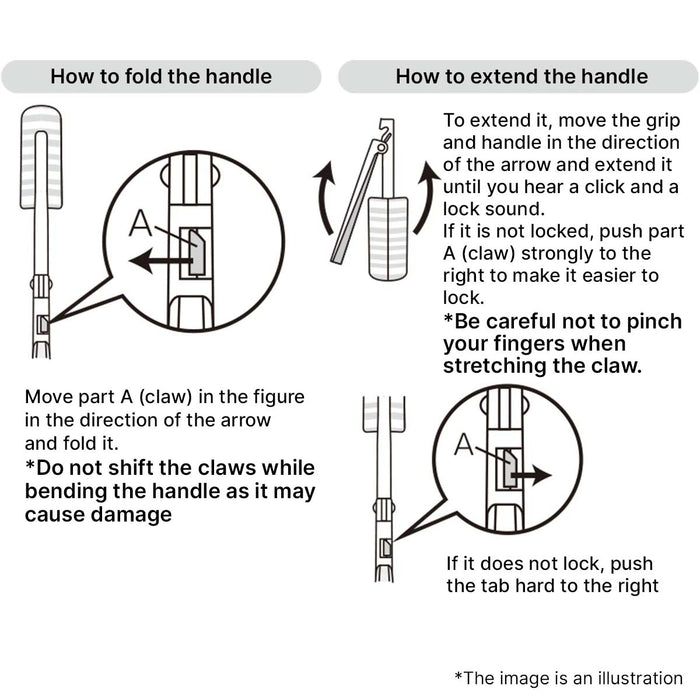 How to fold the handle

A

Move part A (claw) in the figure in the direction of the arrow and fold it.
*Do not shift the claws while bending the handle as it may cause damage

How to extend the handle

To extend it, move the grip and handle in the direction of the arrow and extend it until you hear a click and a lock sound.
If it is not locked, push part A (claw) strongly to the right to make it easier to lock.
*Be careful not to pinch your fingers when stretching the claw.

A

If it does not lock, push the tab hard to the right

*The image is an illustration