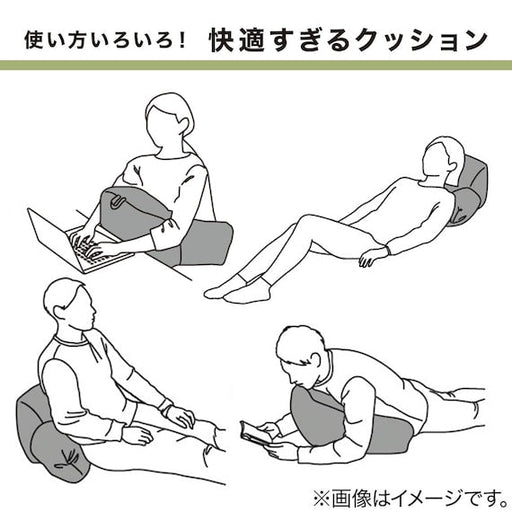 使い方いろいろ！ 快適すぎるクッション

※画像はイメージです。