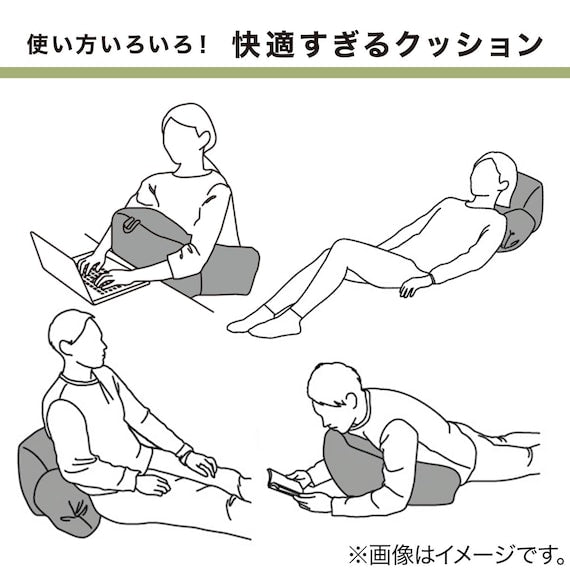 使い方いろいろ！ 快適すぎるクッション

※画像はイメージです。