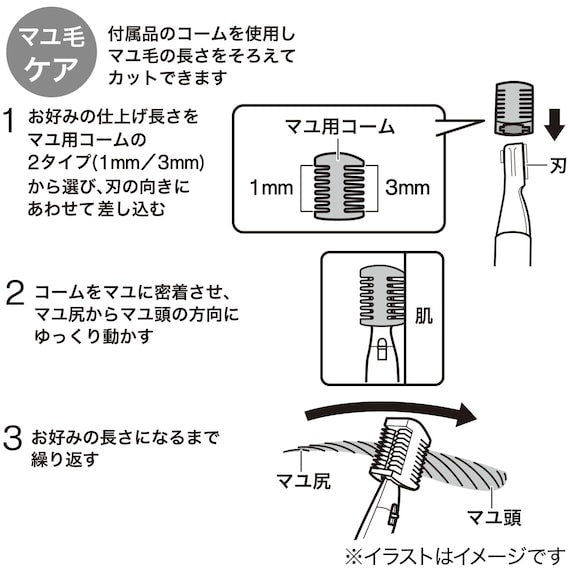 マユ毛ケア

付属品のコームを使用しマユ毛の長さをそろえてカットできます

1 お好みの仕上げ長さをマユ用コームの2タイプ(1mm／3mm)から選び、刃の向きにあわせて差し込む

マユ用コーム

1mm

3mm

刃

2 コームをマユに密着させ、マユ尻からマユ頭の方向にゆっくり動かす

肌

3 お好みの長さになるまで繰り返す

マユ尻

マユ頭

※イラストはイメージです